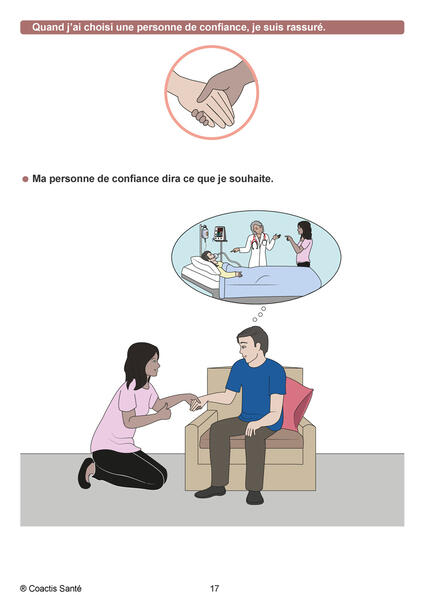 Quand j'ai choisi une personne de confiance, je suis rassuré.

Ma personne de confiance dira ce que je souhaite.

® Coactis Santé

17