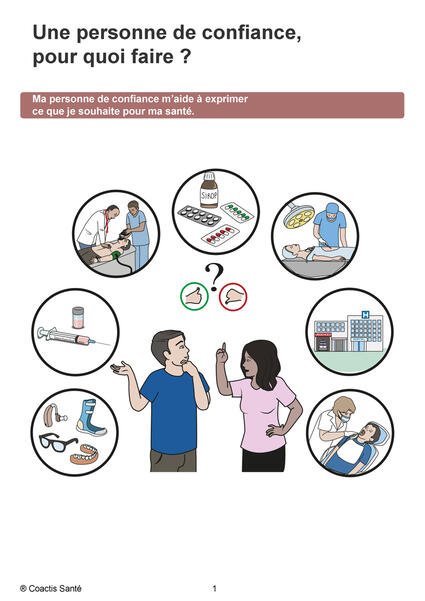 Une personne de confiance, pour quoi faire ?

Ma personne de confiance m'aide à exprimer ce que je souhaite pour ma santé.

SIROP

?

H

® Coactis Santé

1